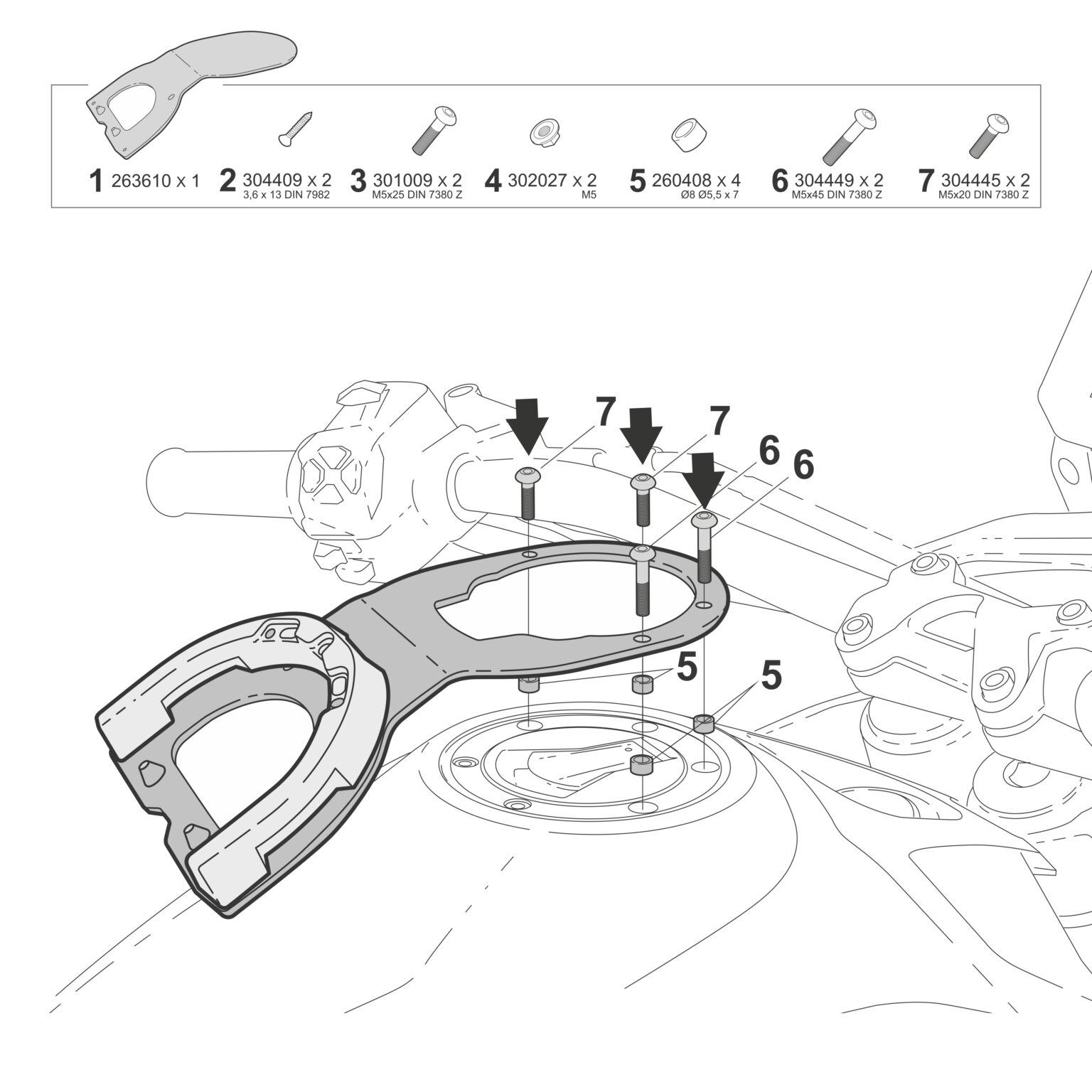 1 263610 x 1

2 304409 x 2
3,6 x 13 DIN 7982

3 301009 x 2
M5x25 DIN 7380 Z

4 302027 x 2
M5

5 260408 x 4
Ø8 Ø5,5 x 7

6 304449 x 2
M5x45 DIN 7380 Z

7 304445 x 2
M5x20 DIN 7380 Z

7
7
6
6
5
5