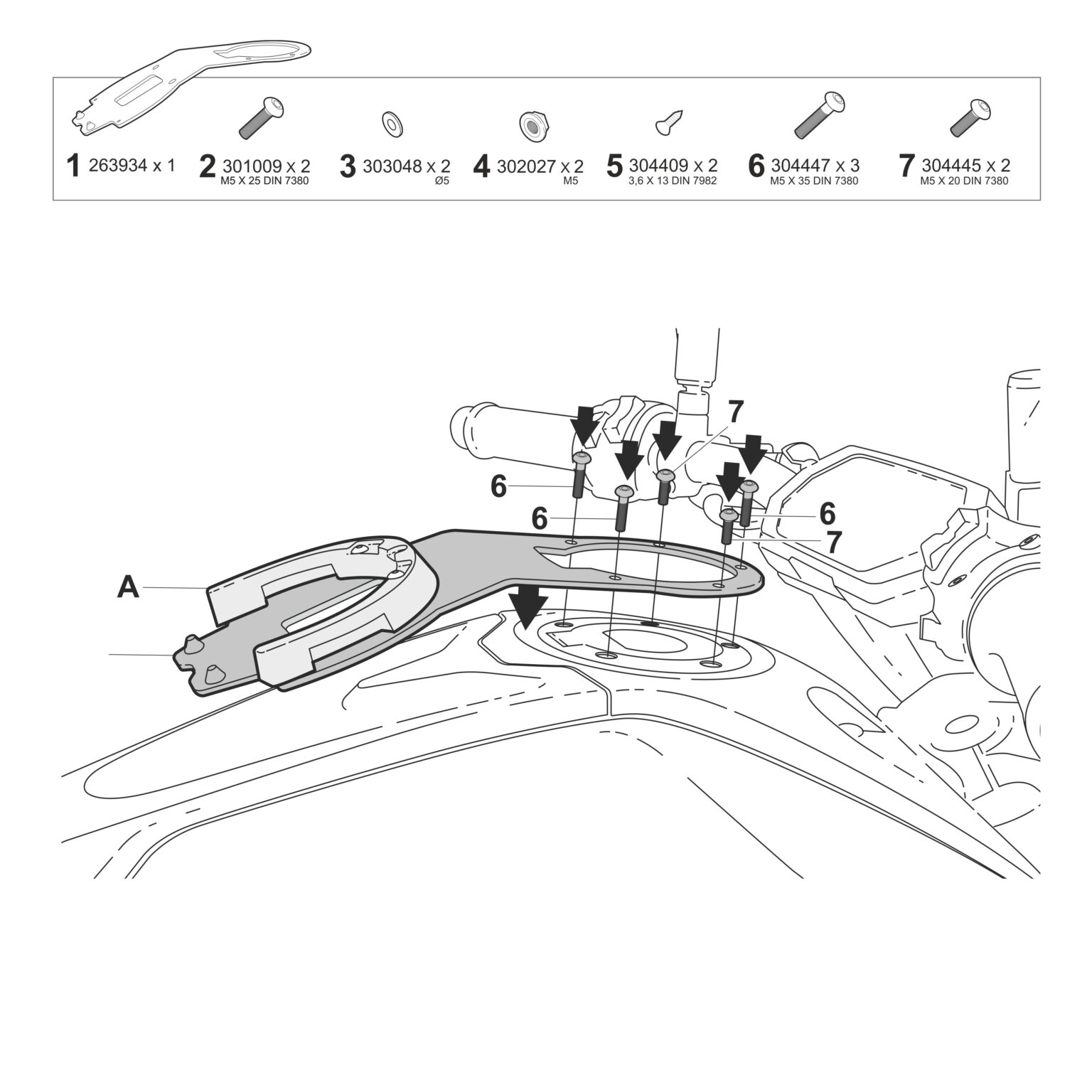 1 263934 x 1

2 301009 x 2
M5 X 25 DIN 7380

3 303048 x 2
Ø5

4 302027 x 2
M5

5 304409 x 2
3,6 X 13 DIN 7982

6 304447 x 3
M5 X 35 DIN 7380

7 304445 x 2
M5 X 20 DIN 7380

7

6

6

6

7

A